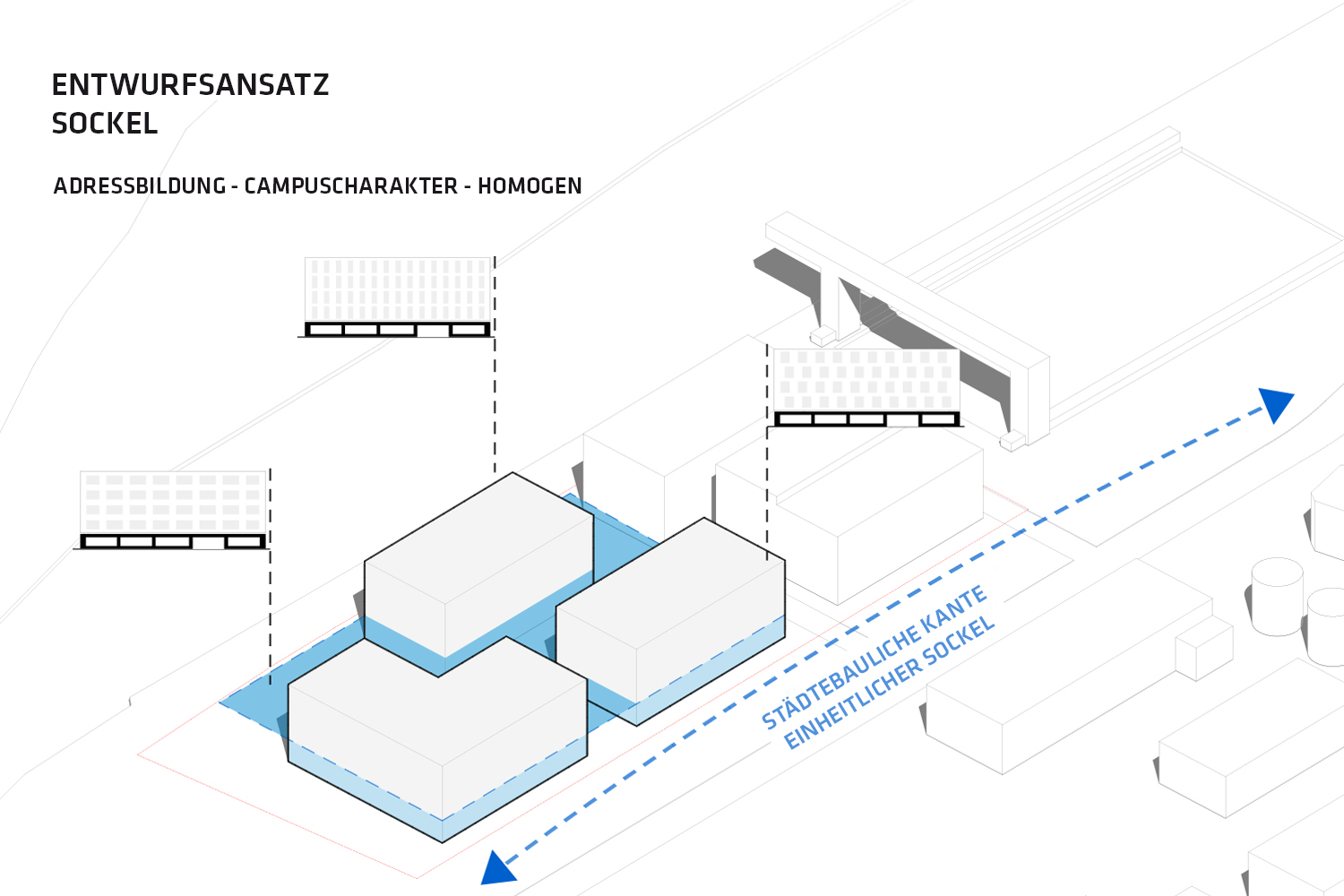 ENTWURFSANSATZ
SOCKEL

ADRESSBILDUNG - CAMPUSCHARAKTER - HOMOGEN

STÄDTEBAULICHE KANTE
EINHEITLICHER SOCKEL