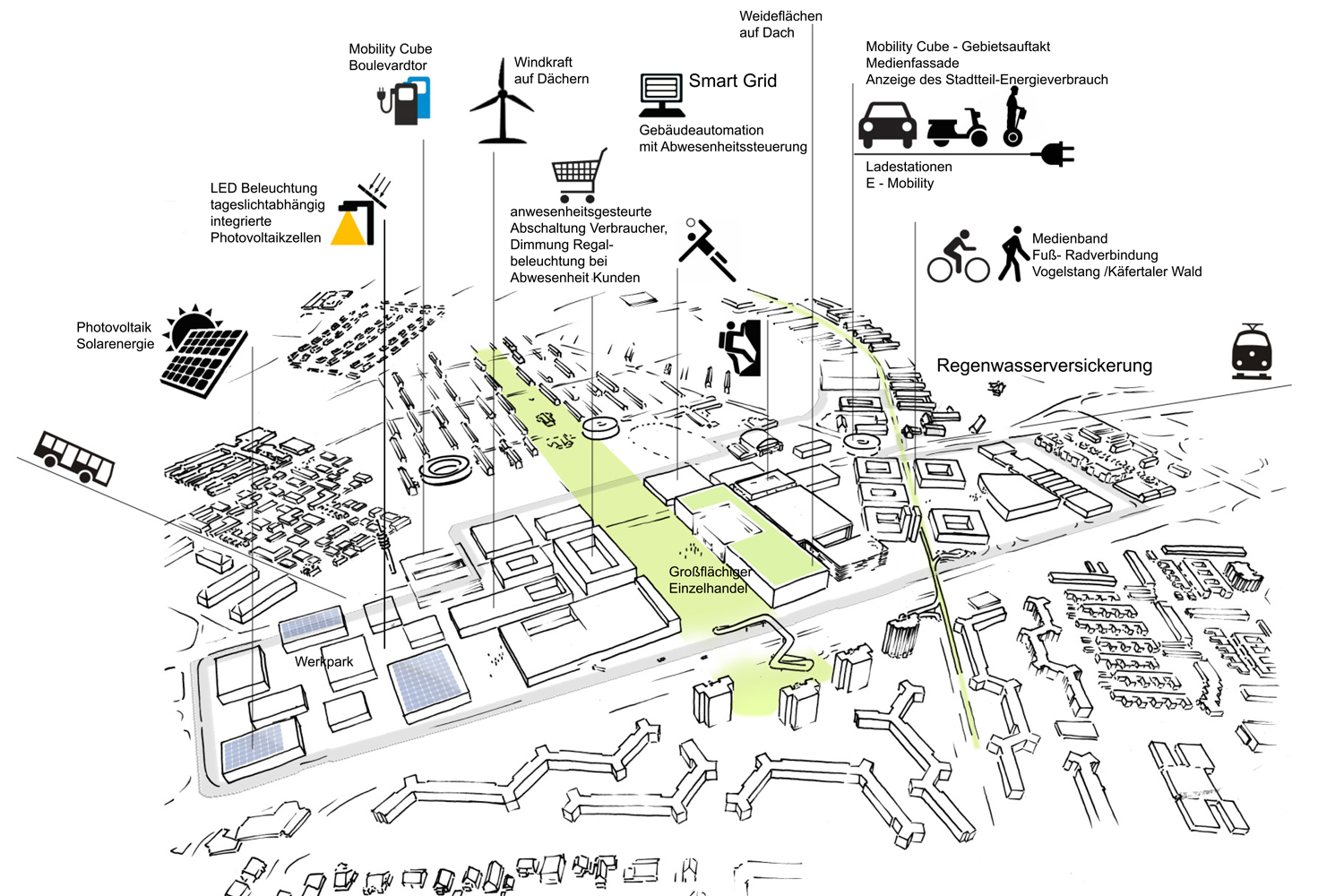 Weideflächen auf Dach

Mobility Cube Boulevardtor

Windkraft auf Dächern

Smart Grid

Gebäudeautomation mit Abwesenheitssteuerung

Mobility Cube - Gebietsauftakt Medienfassade Anzeige des Stadtteil-Energieverbrauch

Ladestationen E - Mobility

LED Beleuchtung tageslichtabhängig integrierte Photovoltaikzellen

anwesenheitsgesteurte Abschaltung Verbraucher, Dimmung Regalbeleuchtung bei Abwesenheit Kunden

Medienband Fuß- Radverbindung Vogelstang /Käfertaler Wald

Photovoltaik Solarenergie

Regenwasserversickerung

Großflächiger Einzelhandel

Werkpark